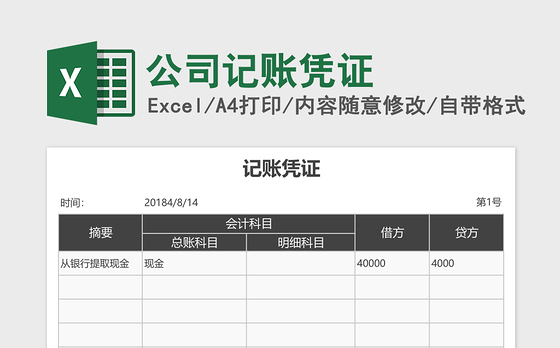 X

公司记账凭证

Excel/A4打印/内容随意修改/自带格式

记账凭证

时间: 20184/8/14 第1号

| 摘要 | 会计科目 | | 借方 | 贷方 |
|---|---|---|---|---|
| | 总账科目 | 明细科目 | | |
| 从银行提取现金 | 现金 | | 40000 | 4000 |
| | | | | |
| | | | | |
| | | | | |